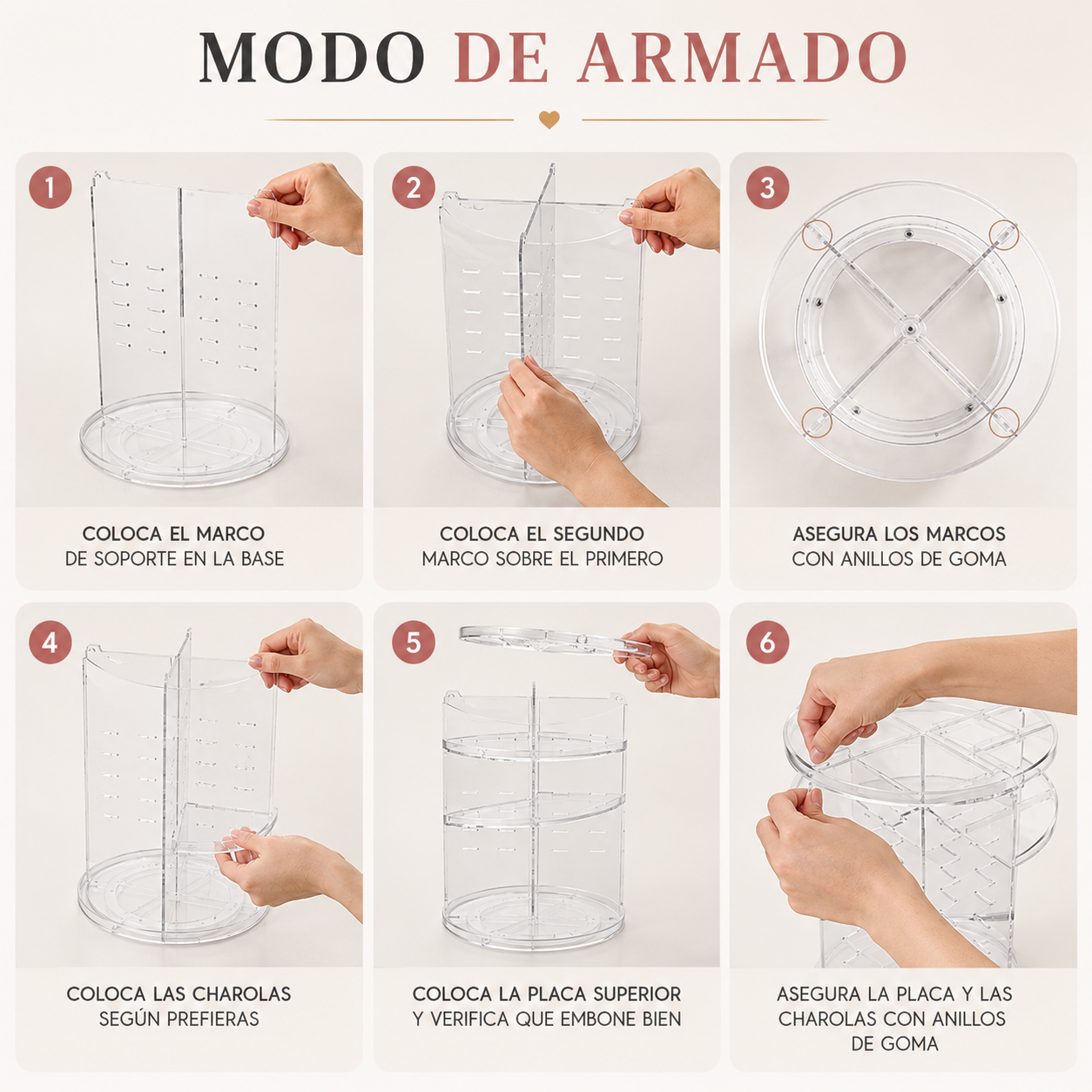 MODO DE ARMADO

1
COLOCA EL MARCO
DE SOPORTE EN LA BASE

2
COLOCA EL SEGUNDO
MARCO SOBRE EL PRIMERO

3
ASEGURA LOS MARCOS
CON ANILLOS DE GOMA

4
COLOCA LAS CHAROLAS
SEGÚN PREFIERAS

5
COLOCA LA PLACA SUPERIOR
Y VERIFICA QUE EMBONE BIEN

6
ASEGURA LA PLACA Y LAS
CHAROLAS CON ANILLOS
DE GOMA